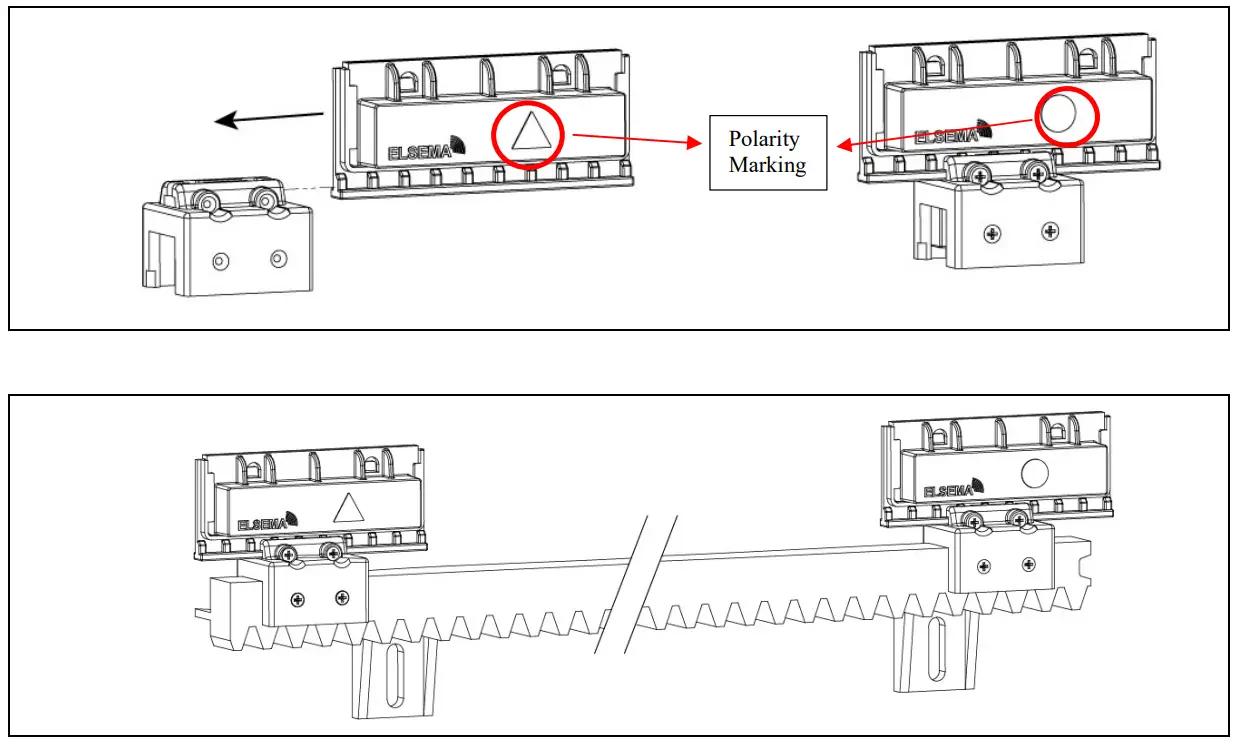 ELSEMA

Polarity Marking

ELSEMA

ELSEMA

ELSEMA