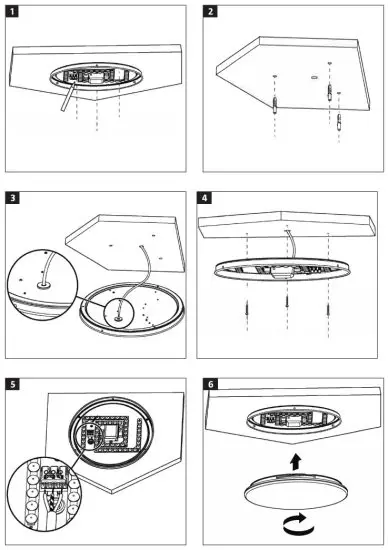 1

2

3

4

5

6