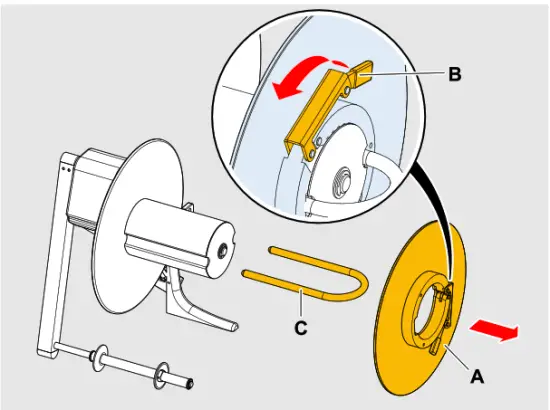 B

C

A