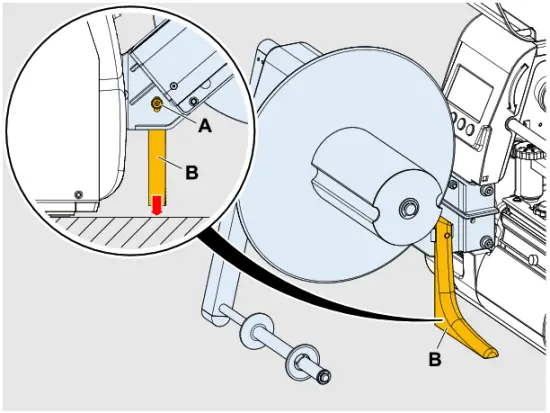 A
B
B