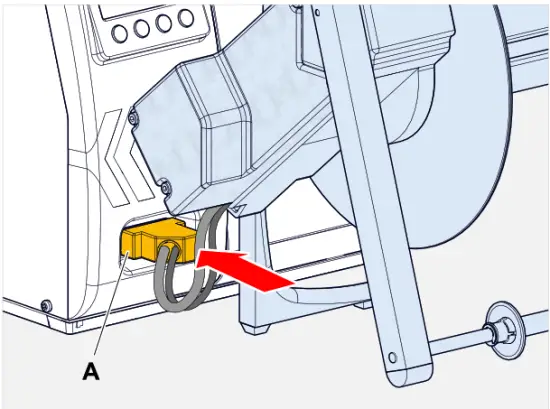 A