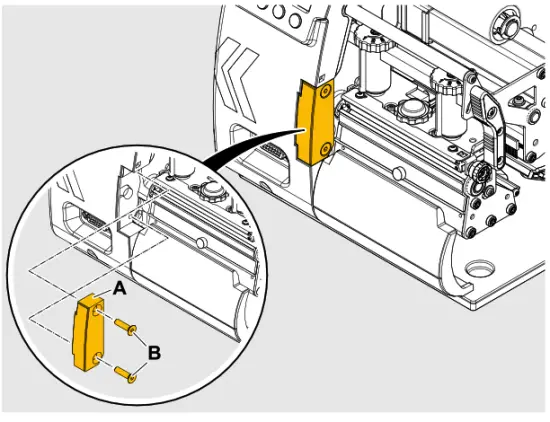 A

B