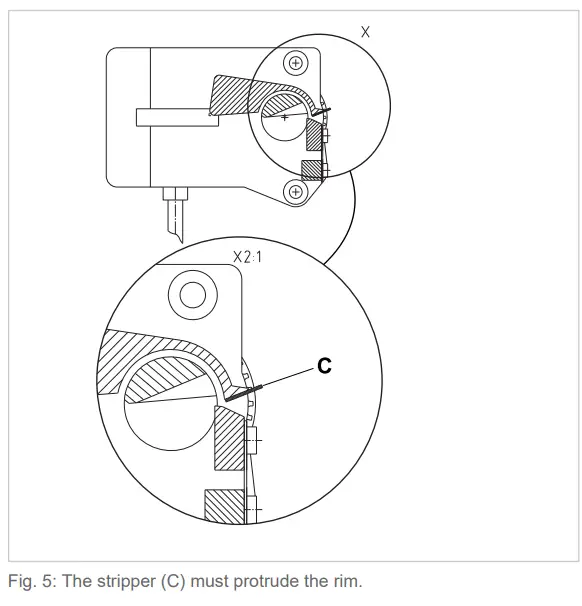 X

X2:1

C

Fig. 5: The stripper (C) must protrude the rim.