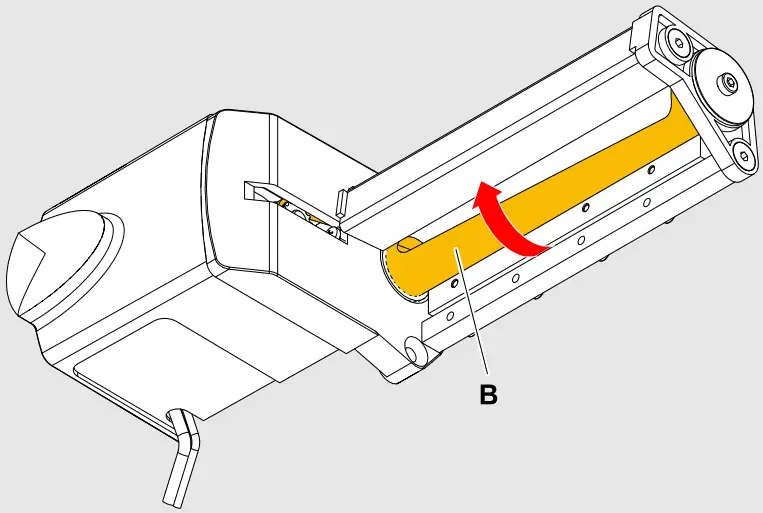 B