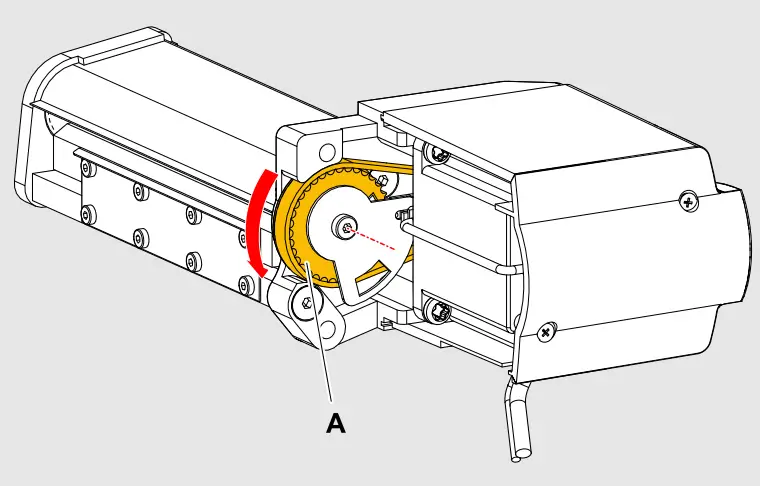 A