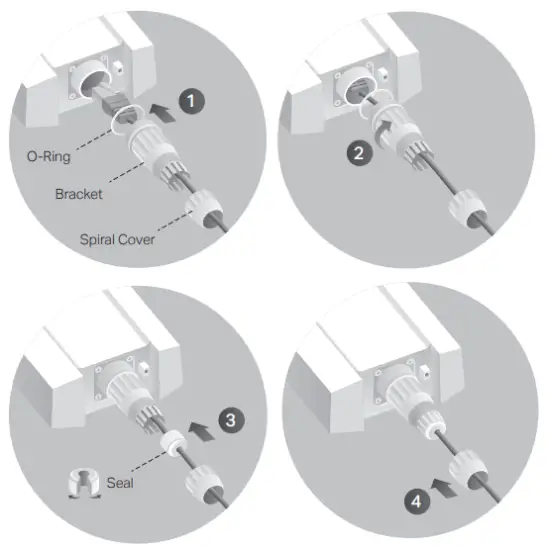 1
O-Ring
Bracket
Spiral Cover

2

3
Seal

4