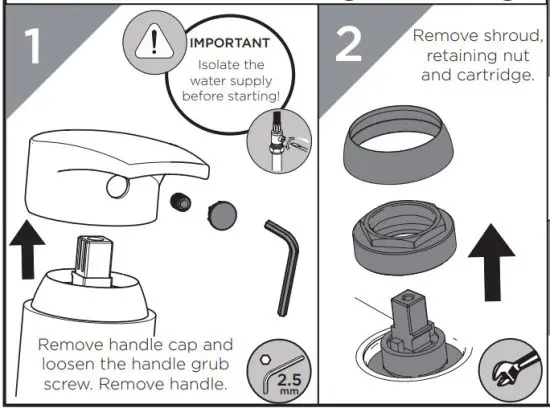 1

IMPORTANT
Isolate the water supply before starting!

Remove handle cap and loosen the handle grub screw. Remove handle.

2.5 mm

2

Remove shroud, retaining nut and cartridge.