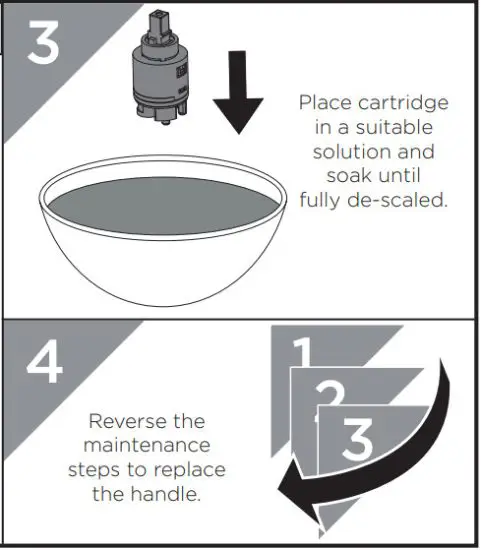 3

Place cartridge in a suitable solution and soak until fully de-scaled.

4

Reverse the maintenance steps to replace the handle.

1
2
3