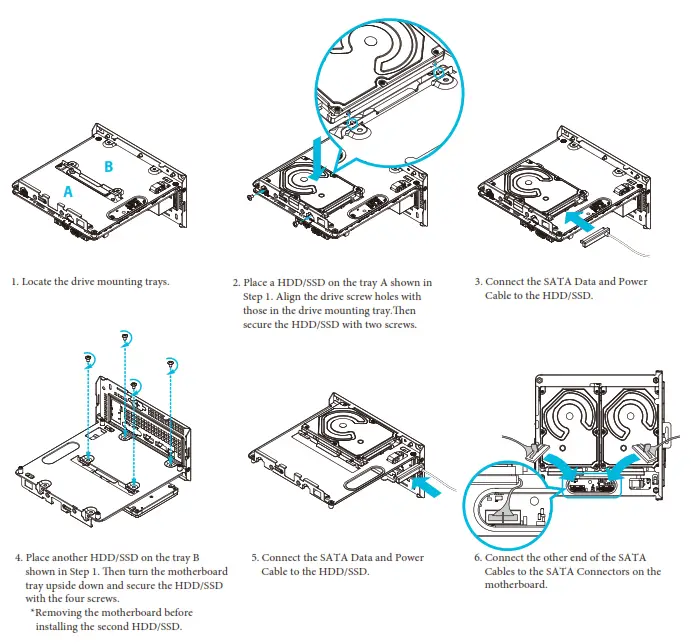 B

A

1. Locate the drive mounting trays.

2. Place a HDD/SSD on the tray A shown in Step 1. Align the drive screw holes with those in the drive mounting tray.Then secure the HDD/SSD with two screws.

3. Connect the SATA Data and Power Cable to the HDD/SSD.

4. Place another HDD/SSD on the tray B shown in Step 1. Then turn the motherboard tray upside down and secure the HDD/SSD with the four screws.
*Removing the motherboard before installing the second HDD/SSD.

5. Connect the SATA Data and Power Cable to the HDD/SSD.

6. Connect the other end of the SATA Cables to the SATA Connectors on the motherboard.