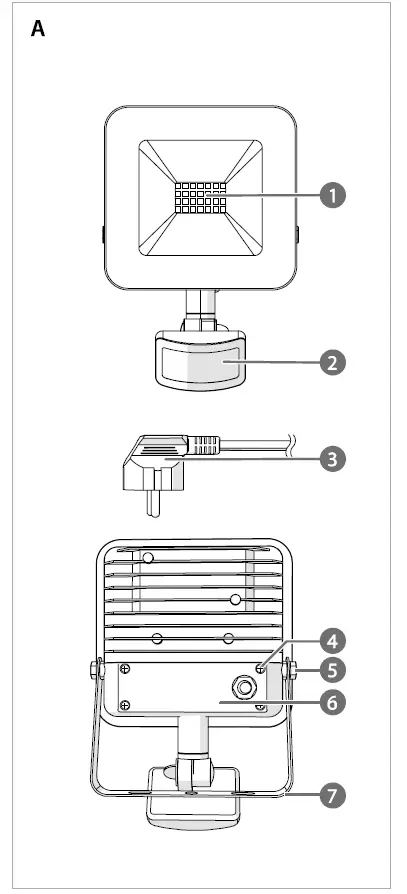 A

1

2

3

4

5

6

7