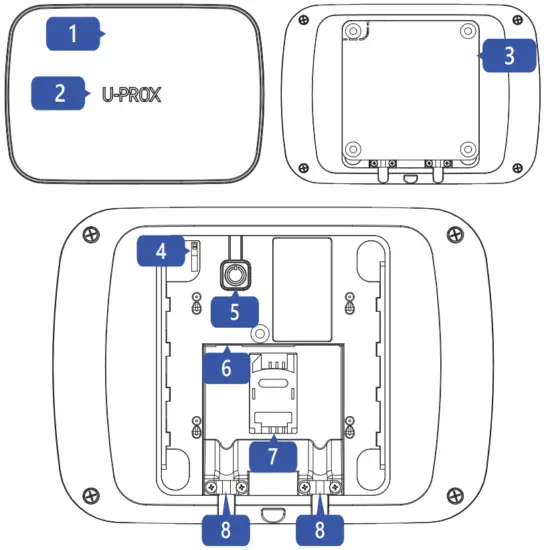 1
2 U-PROX
3
4
5
6
7
8
8