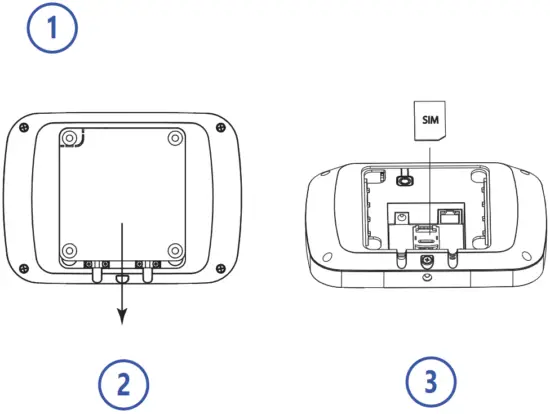 1

SIM

2

3