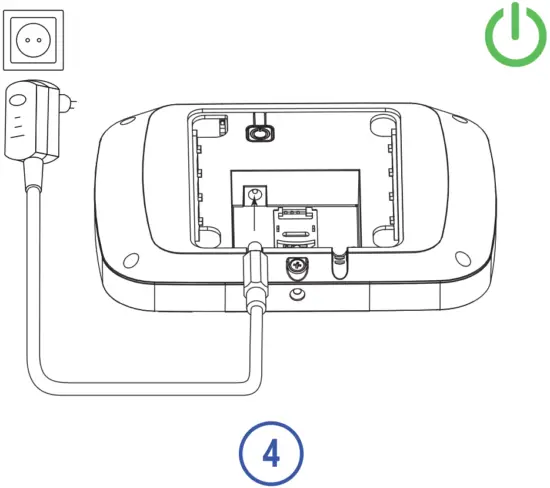 4