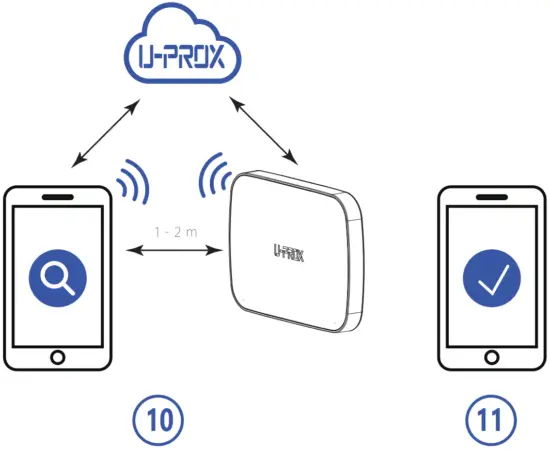 U-PROX

1 - 2 m

U-PROX

10

11