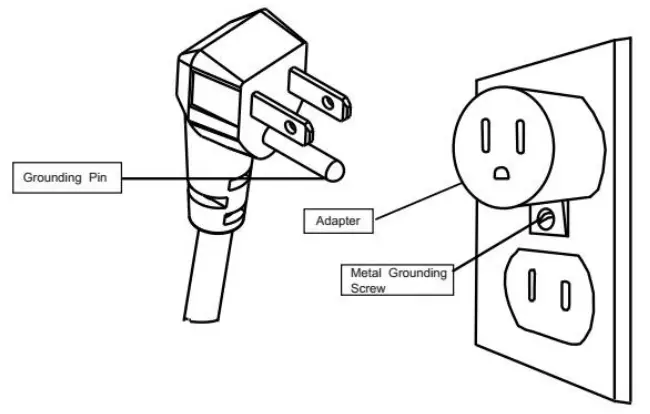 Grounding Pin

Adapter

Metal Grounding Screw