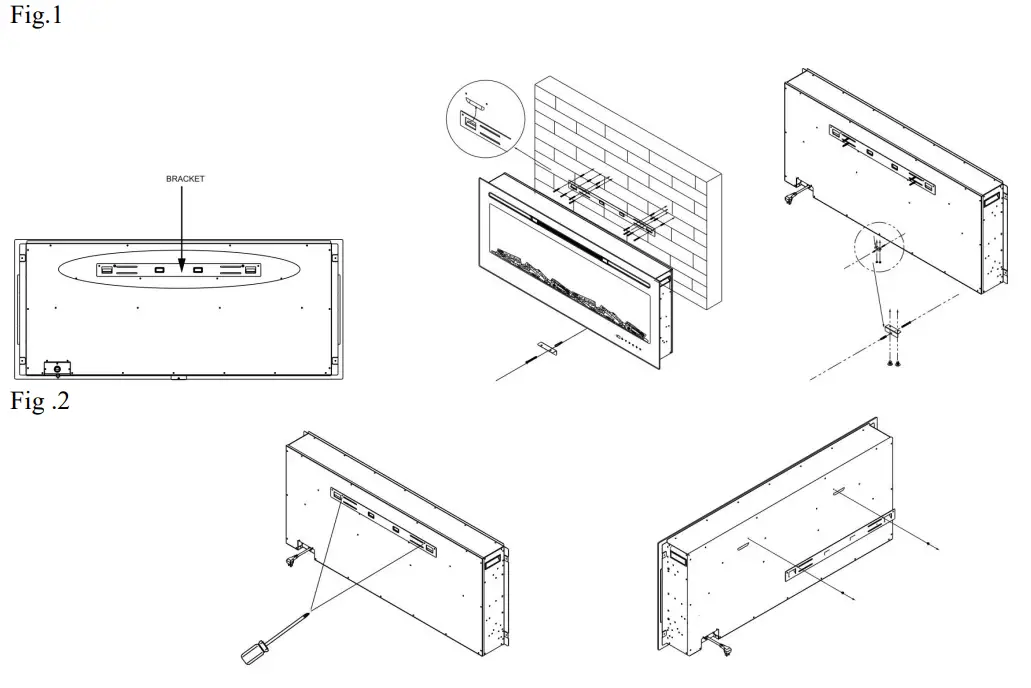 Fig.1

BRACKET

Fig .2