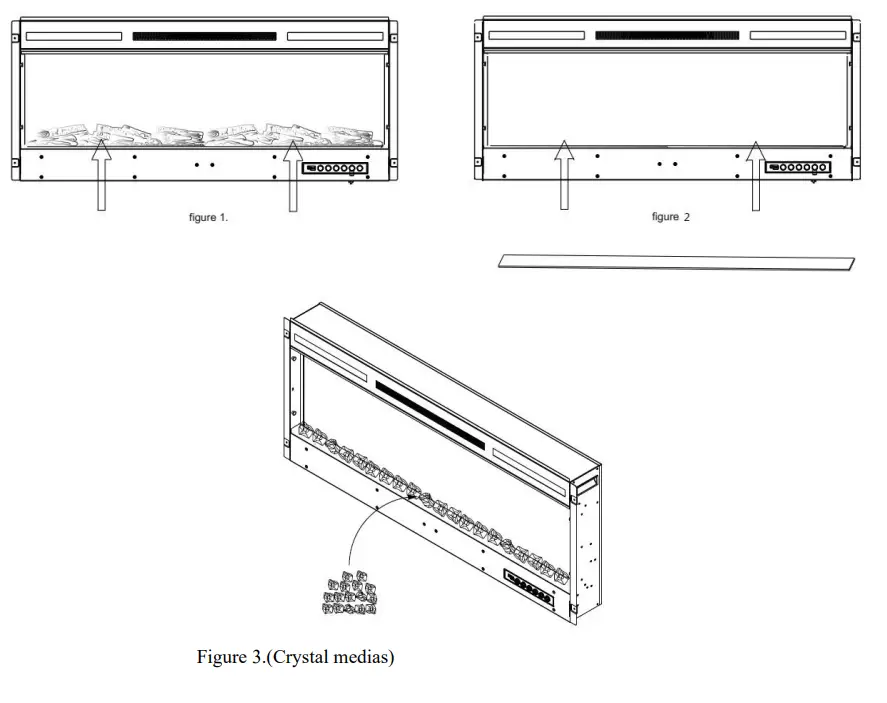 figure 1.

figure 2

Figure 3.(Crystal medias)