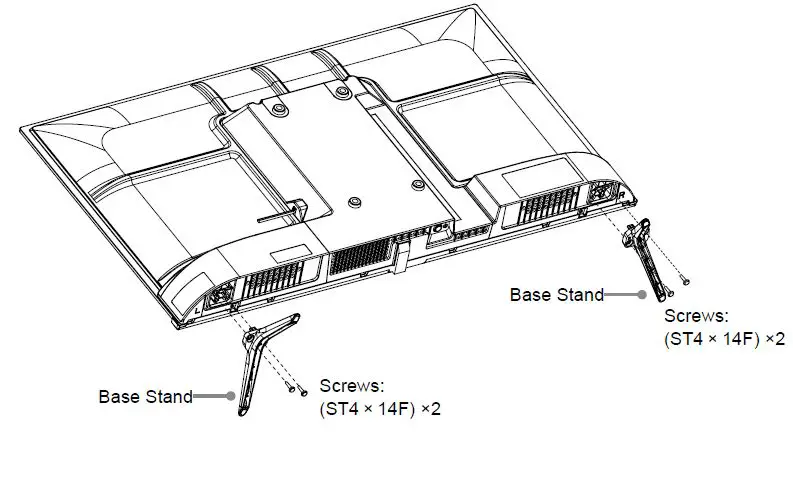 R

L

Base Stand

Screws:
(ST4 × 14F) ×2

Base Stand

Screws:
(ST4 × 14F) ×2