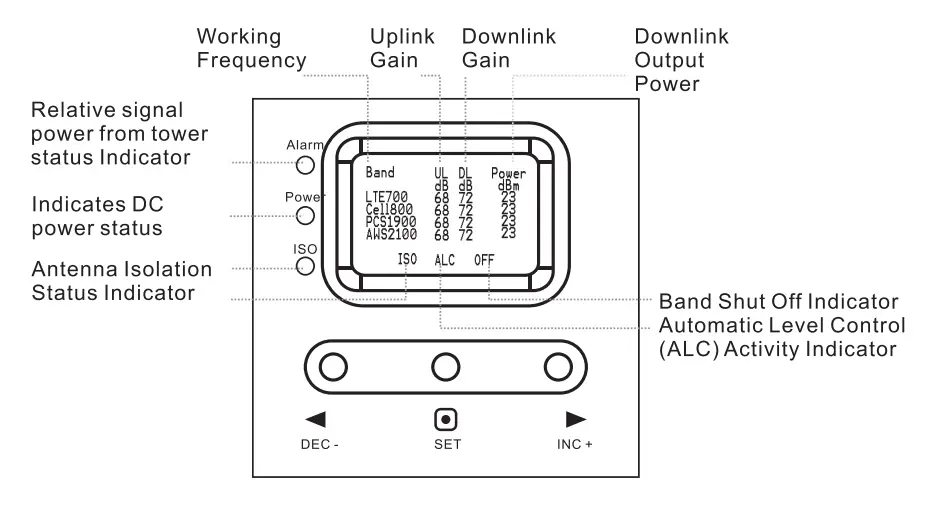 Working Frequency

Uplink Gain

Downlink Gain

Downlink Output Power

Relative signal power from tower status Indicator

Indicates DC power status

Antenna Isolation Status Indicator

Alarm

Power

ISO

| Band | UL dB | DL dB | Power dBm |
|---|---|---|---|
| LTE700 | 68 | 72 | 23 |
| Cell800 | 68 | 72 | 23 |
| PCS1900 | 68 | 72 | 23 |
| AWS2100 | 68 | 72 | 23 |

ISO ALC OFF

Band Shut Off Indicator

Automatic Level Control (ALC) Activity Indicator

DEC -

SET

INC +