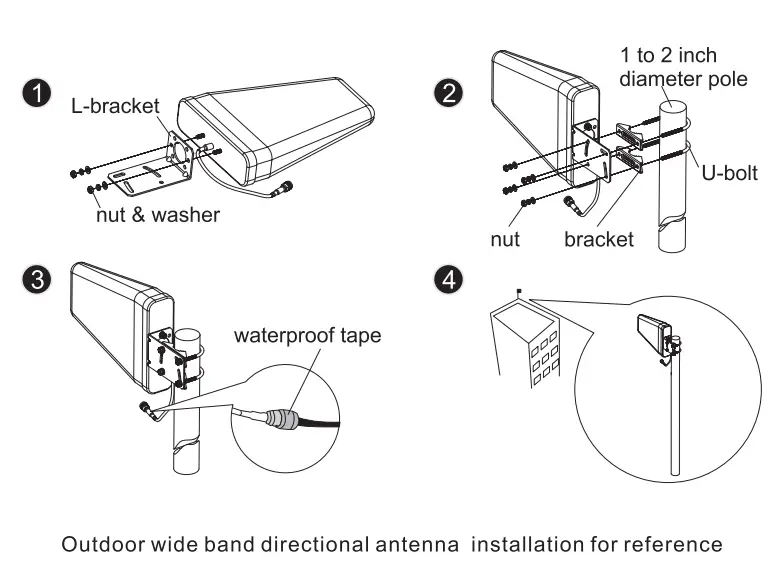 1

L-bracket

nut & washer

2

1 to 2 inch diameter pole

U-bolt

nut

bracket

3

waterproof tape

4

Outdoor wide band directional antenna installation for reference