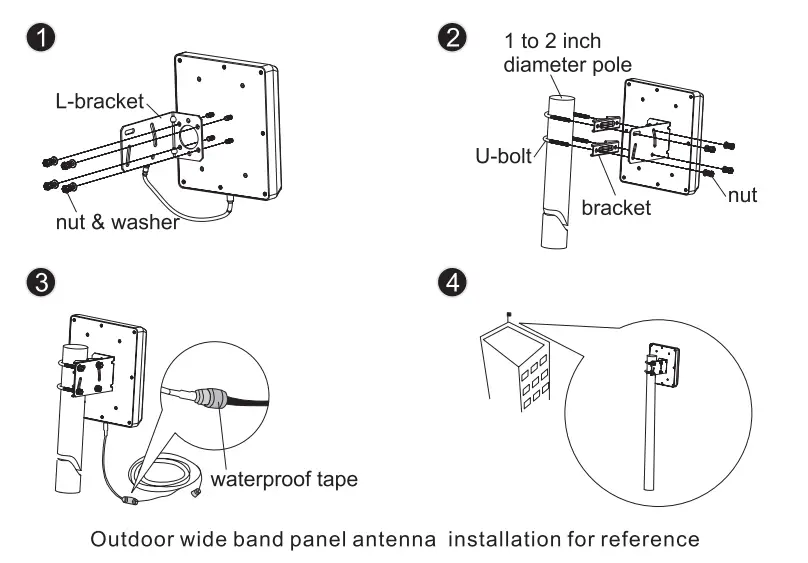 1

L-bracket

nut & washer

2

1 to 2 inch diameter pole

U-bolt

bracket

nut

3

waterproof tape

4

Outdoor wide band panel antenna installation for reference