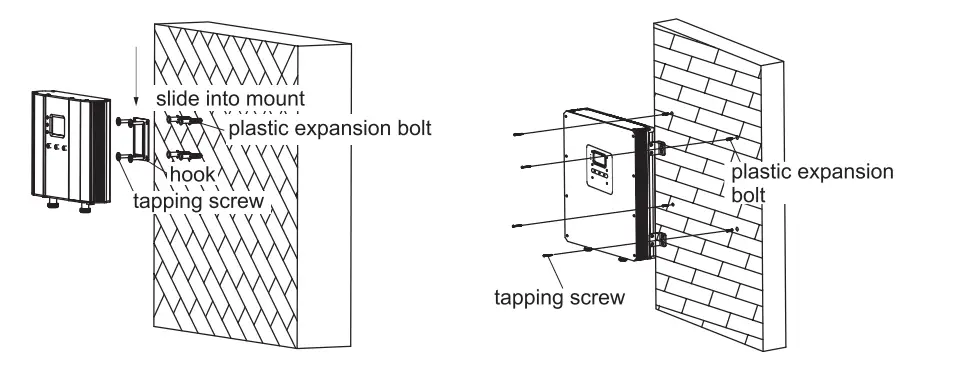 slide into mount
plastic expansion bolt
hook
tapping screw

plastic expansion bolt
tapping screw