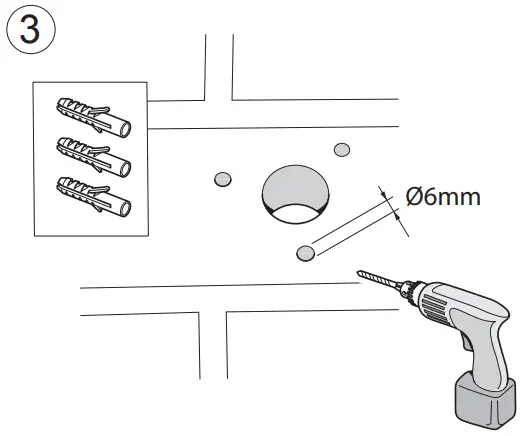 3

Ø6mm