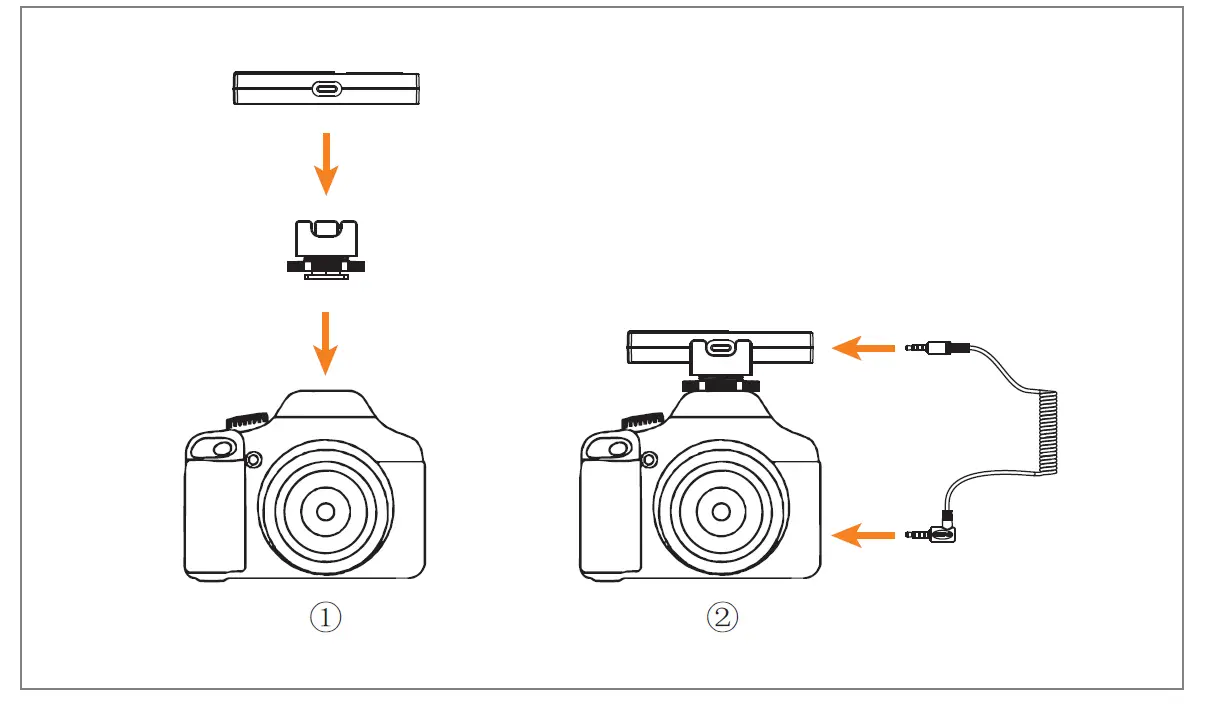 ①

②