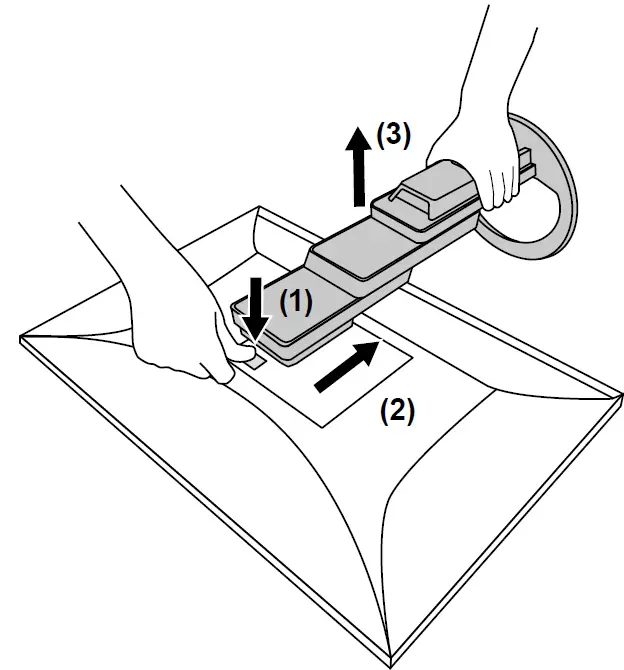 (3)
(1)
(2)