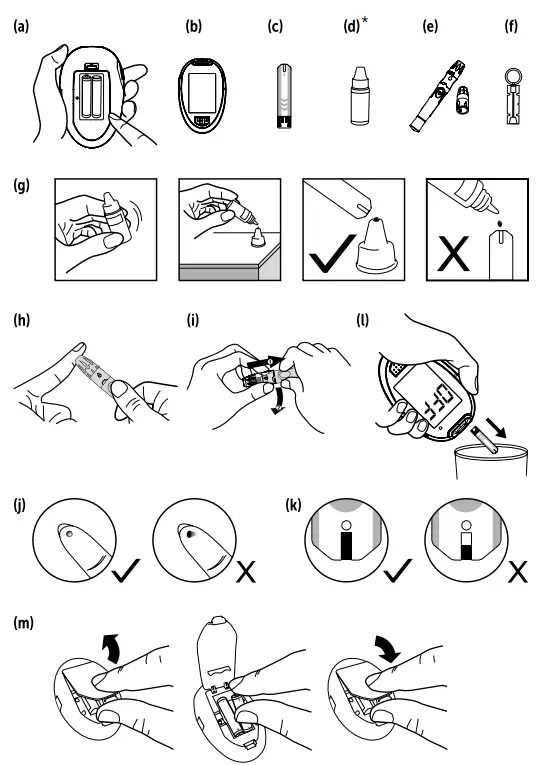 (a) (b) (c) (d)* (e) (f)

(g)

(h) (i) (l)

OFF

(j) (k)

(m)