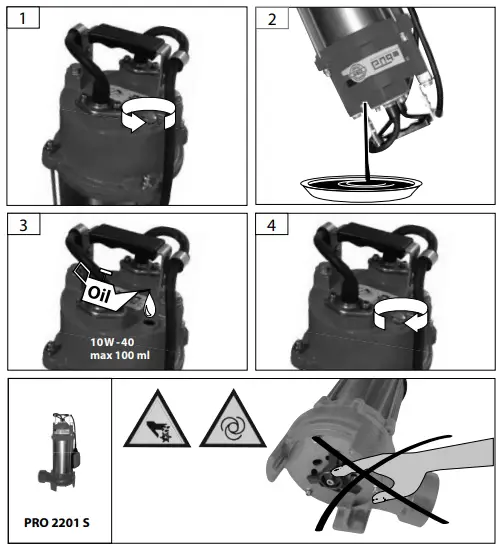 1

2

3

Oil

10W - 40
max 100 ml

4

PRO 2201 S