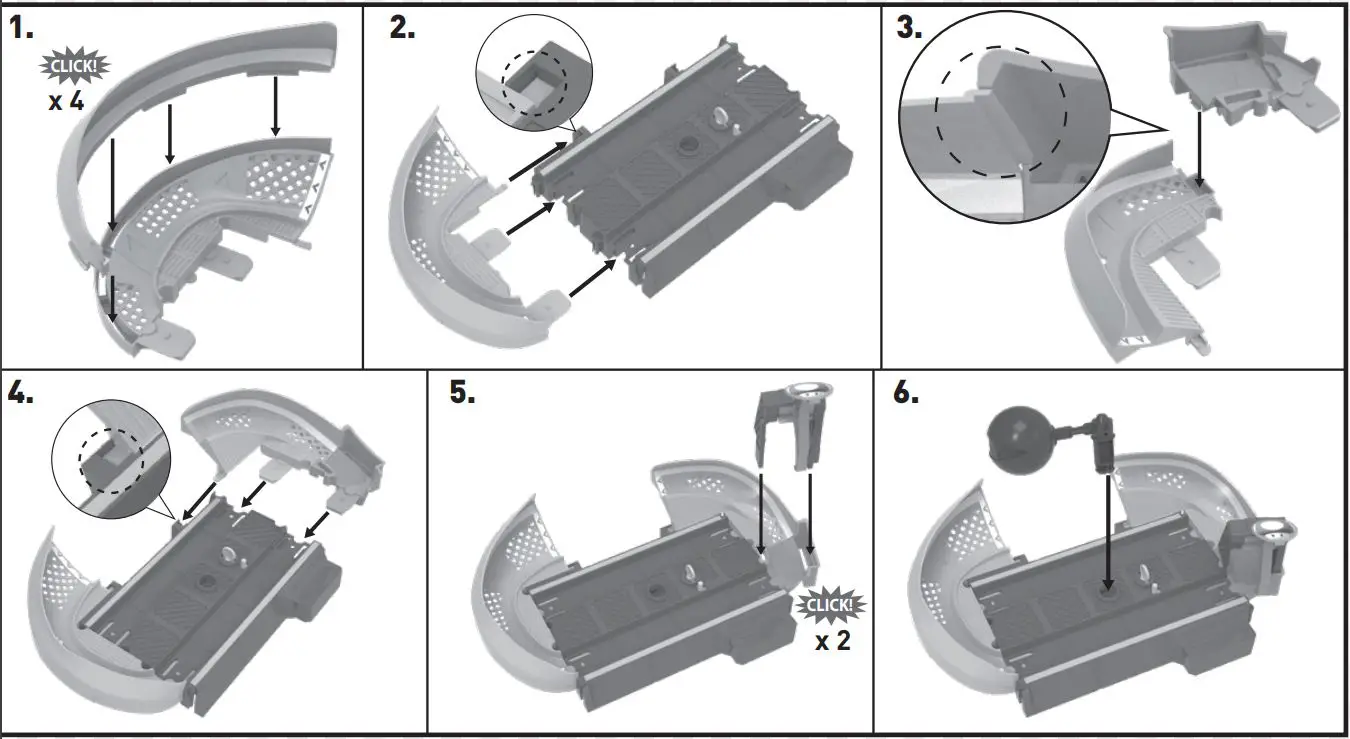 1.

CLICK!
x 4

2.

3.

4.

5.

CLICK!
x 2

6.