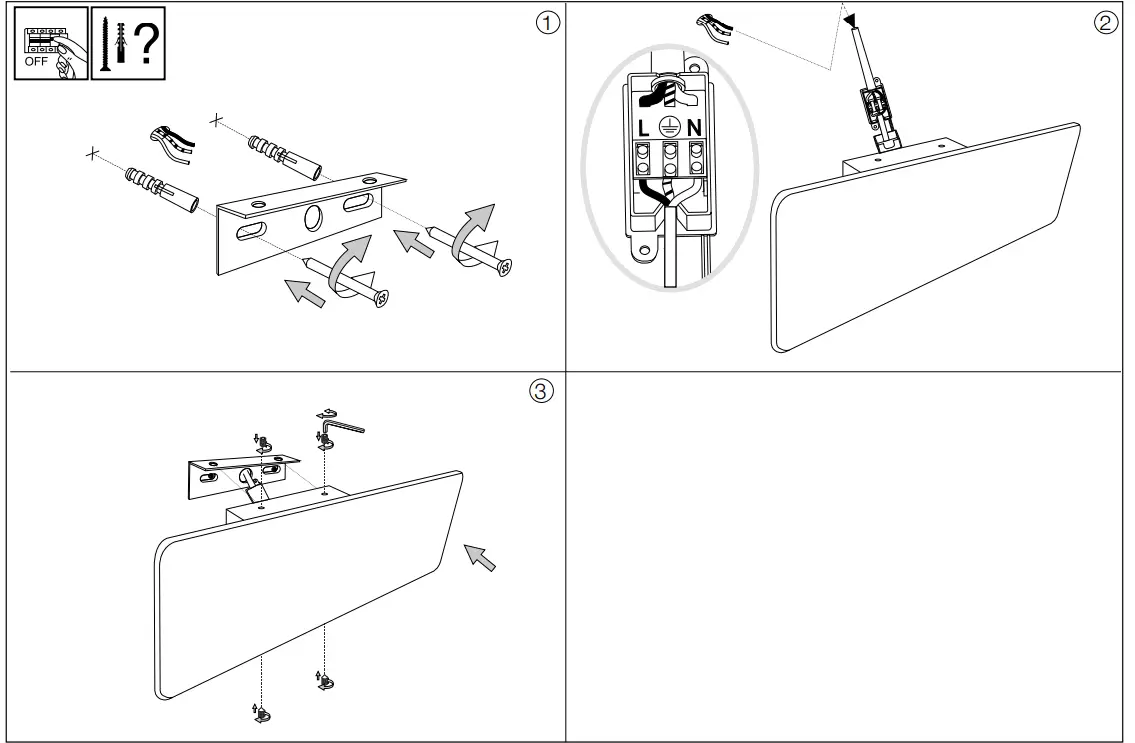 OFF

?

①

②

L N

③