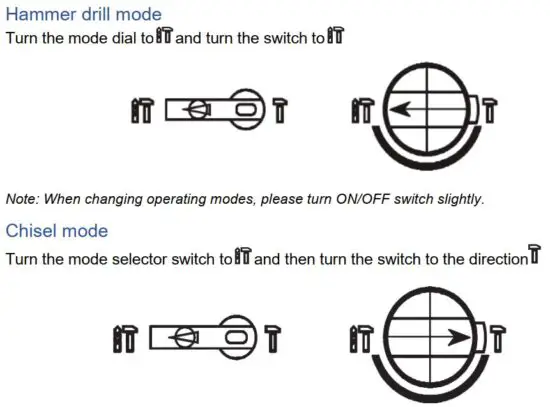 Hammer drill mode

Turn the mode dial to and turn the switch to

Note: When changing operating modes, please turn ON/OFF switch slightly.

Chisel mode

Turn the mode selector switch to and then turn the switch to the direction