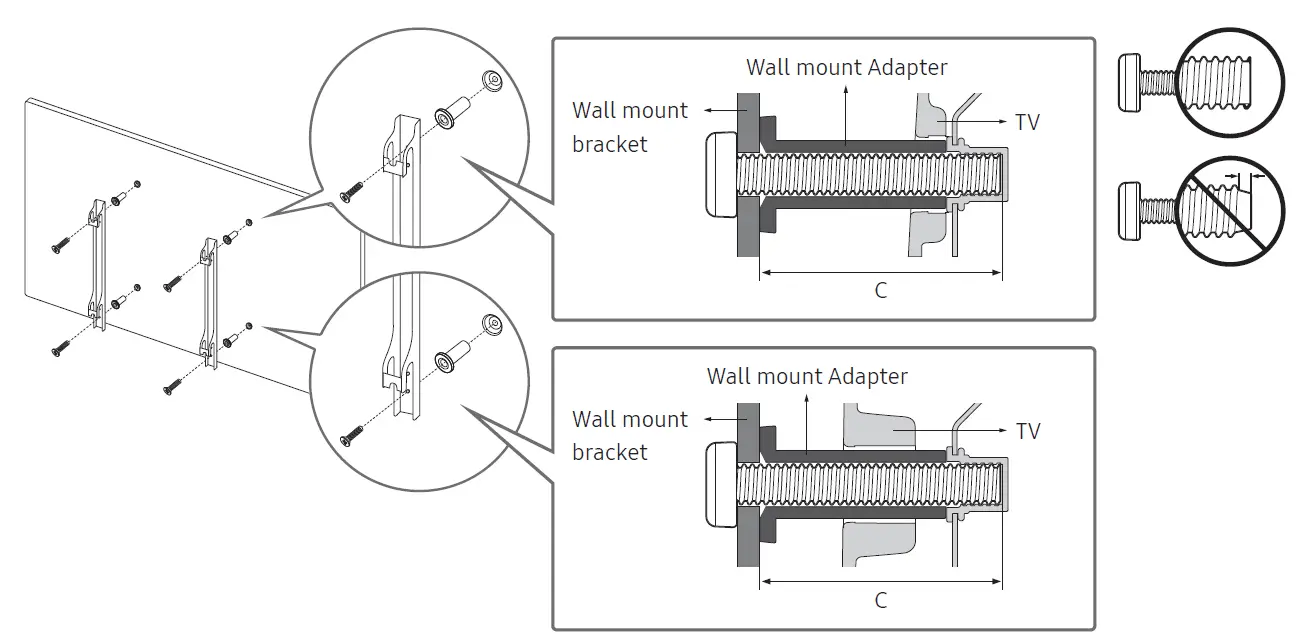 Wall mount Adapter
Wall mount bracket
TV
C

Wall mount Adapter
Wall mount bracket
TV
C