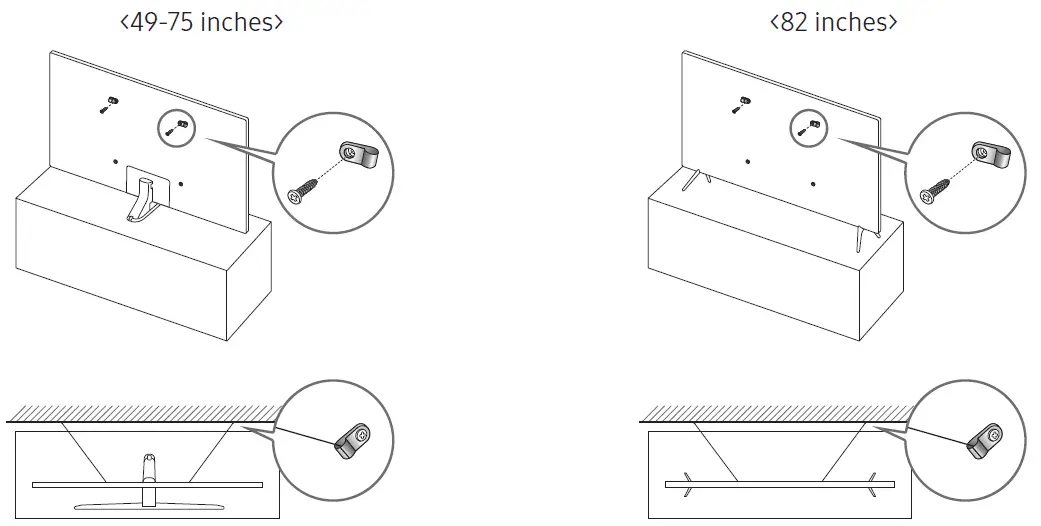 ‹49-75 inches›

‹82 inches›