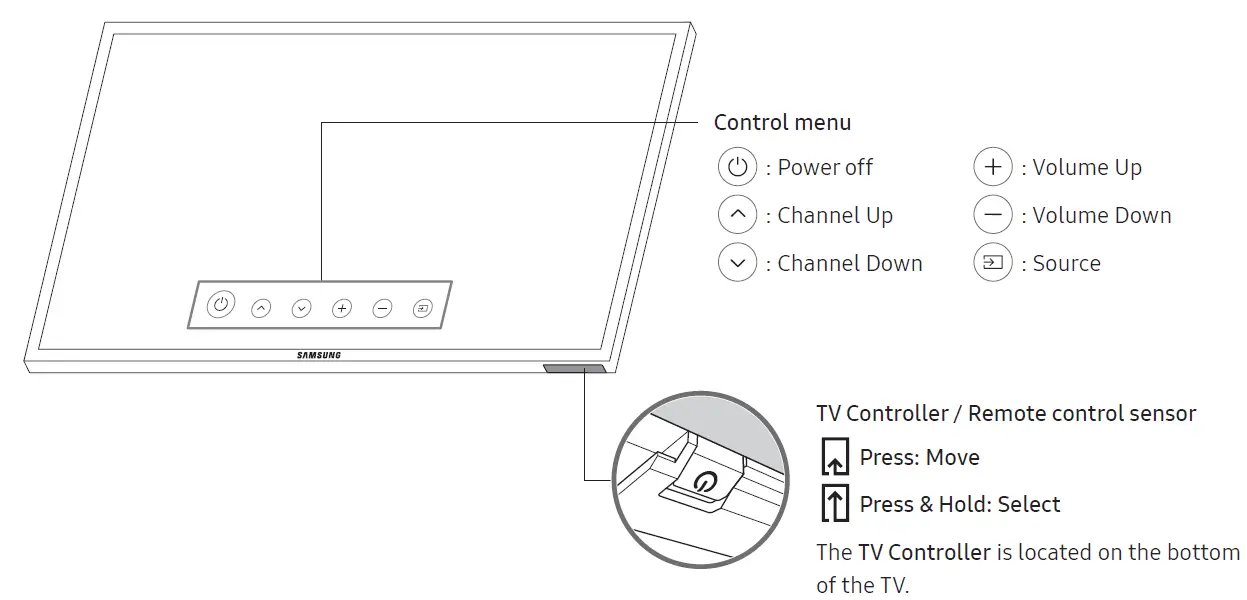 SAMSUNG

Control menu

: Power off
: Channel Up
: Channel Down

: Volume Up
: Volume Down
: Source

TV Controller / Remote control sensor

Press: Move

Press & Hold: Select

The TV Controller is located on the bottom of the TV.