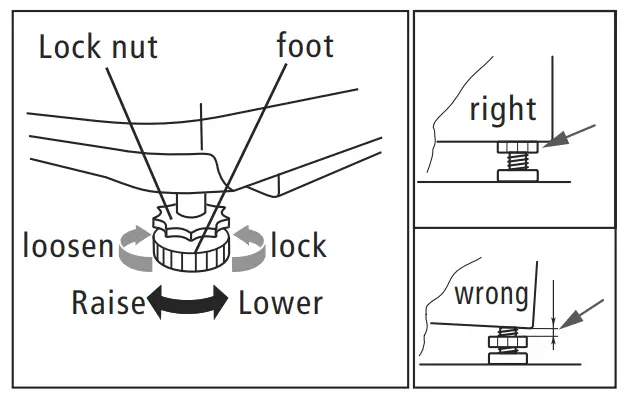 Lock nut
foot
loosen
lock
Raise
Lower

right

wrong