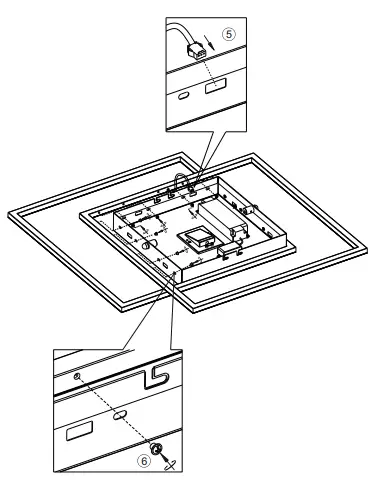 ⑤

⑥