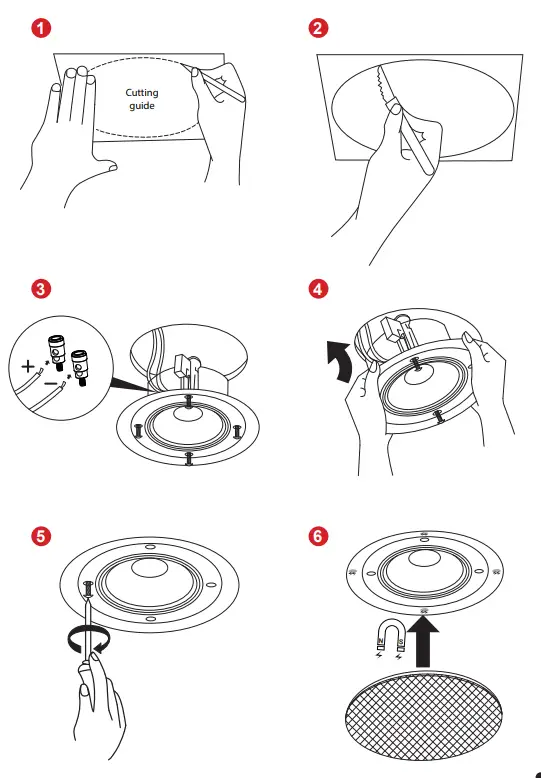 1

Cutting guide

2

3

+

−

4

5

6

N

S