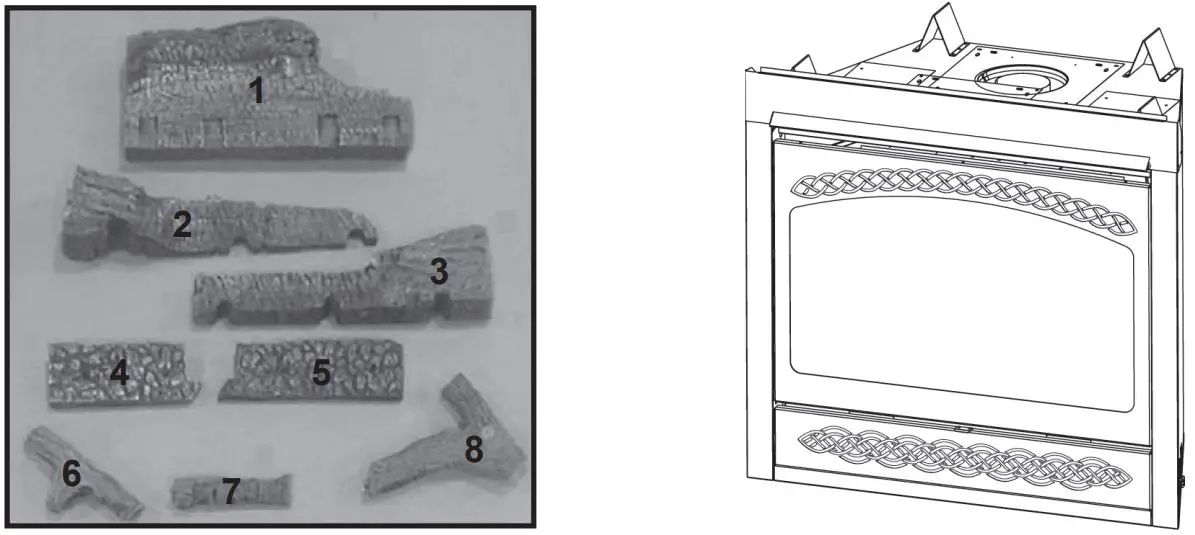 1
2
3
4
5
6
7
8