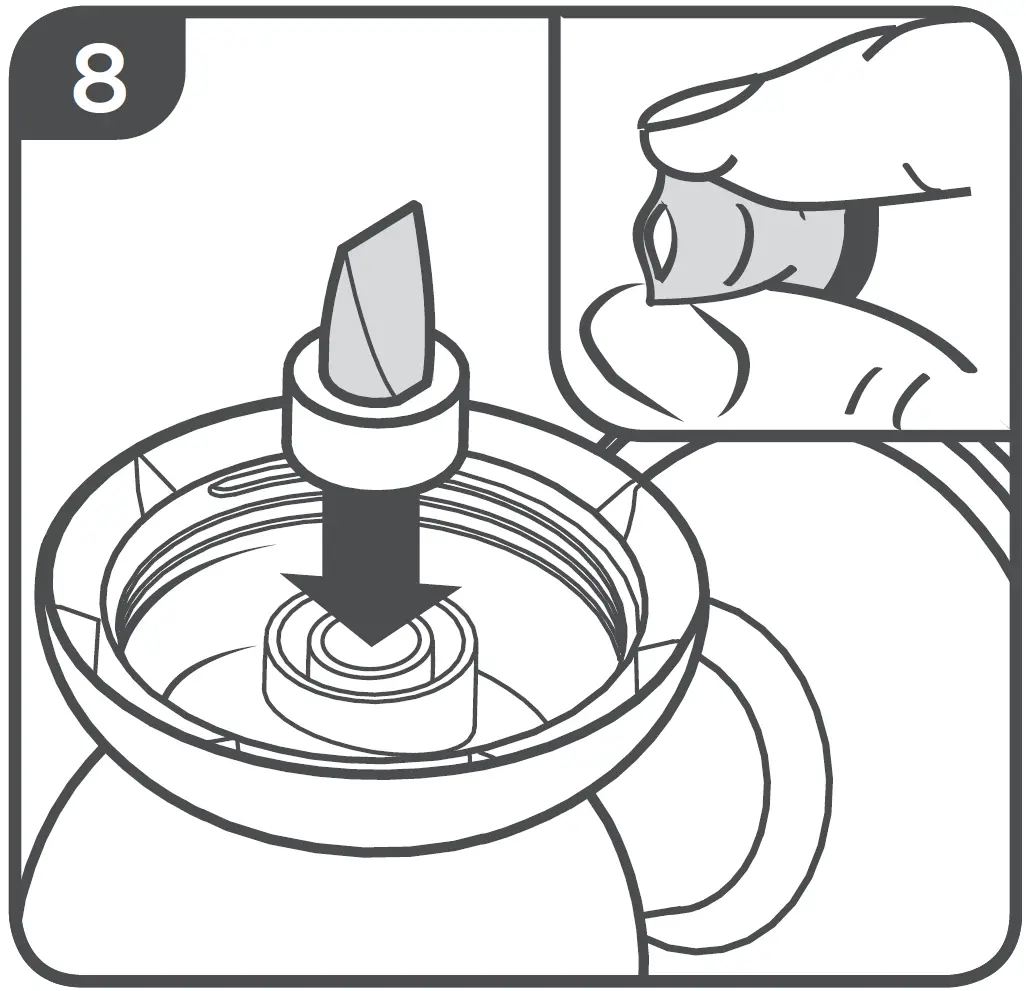 8