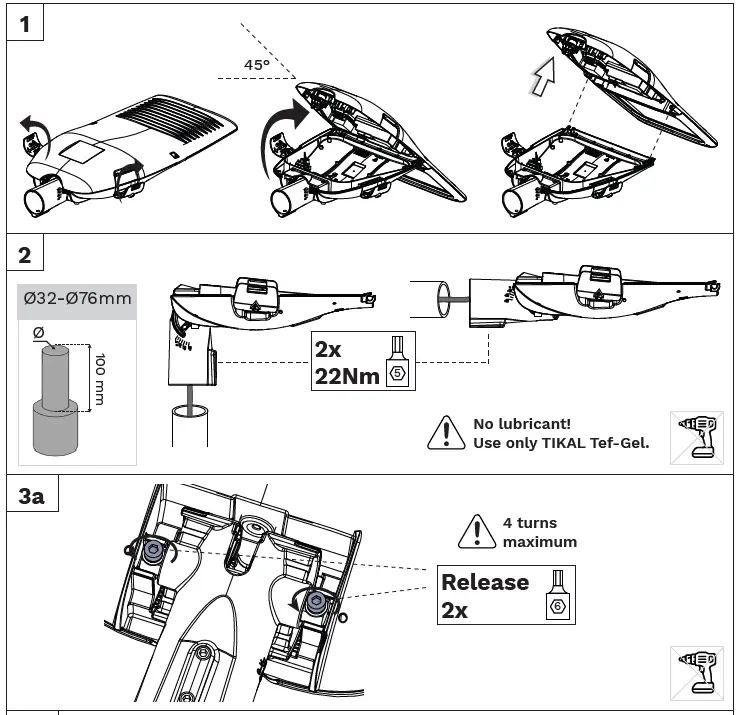 1

45°

2

Ø32-Ø76mm

Ø

100 mm

2x
22Nm

5

No lubricant!
Use only TIKAL Tef-Gel.

3a

4 turns
maximum

Release
2x

6