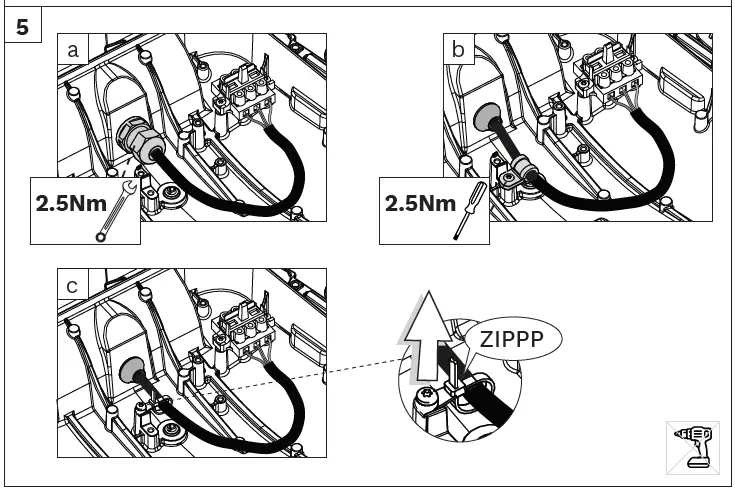 5

a

2.5Nm

b

2.5Nm

c

ZIPPP