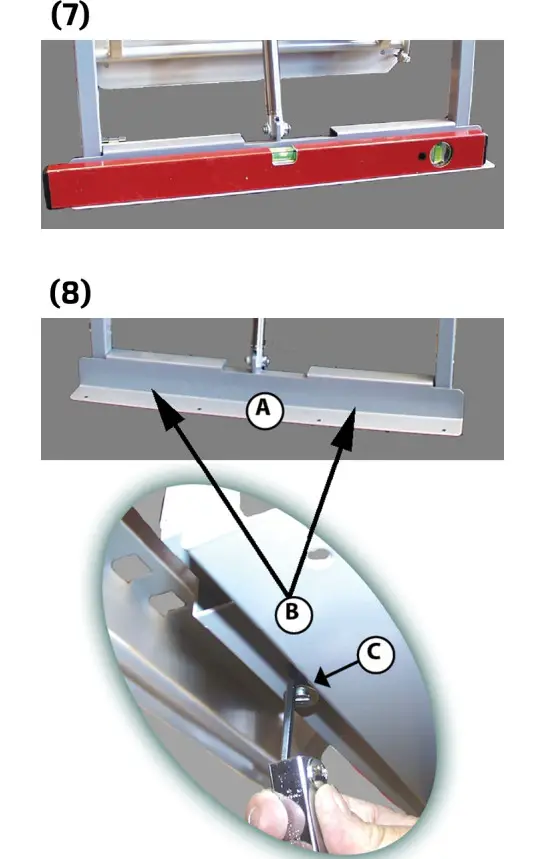 (7)

(8)

A

B

C