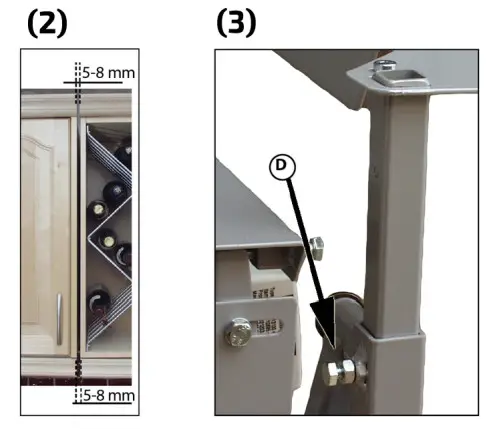 (2)

5-8 mm

5-8 mm

(3)

D