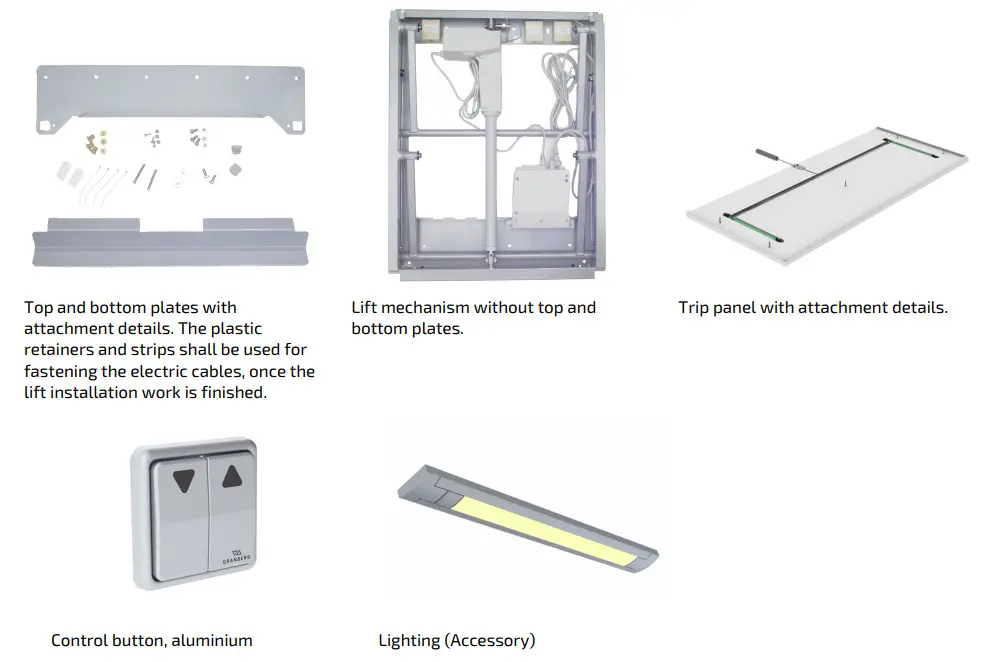 Top and bottom plates with attachment details. The plastic retainers and strips shall be used for fastening the electric cables, once the lift installation work is finished.

Lift mechanism without top and bottom plates.

Trip panel with attachment details.

GRANBERG

Control button, aluminium

Lighting (Accessory)