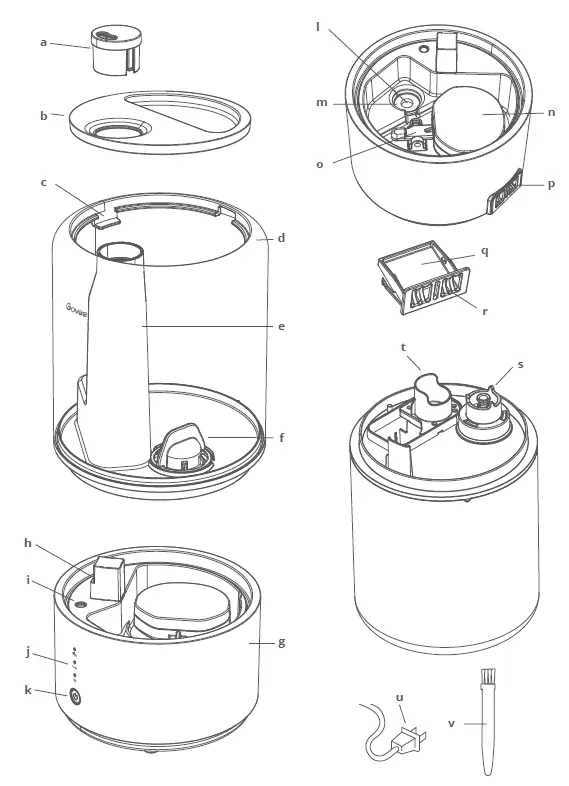 a
b
c
d
Govee
e
f
h
i
g
j
k
l
m
n
o
p
q
r
t
s
u
v