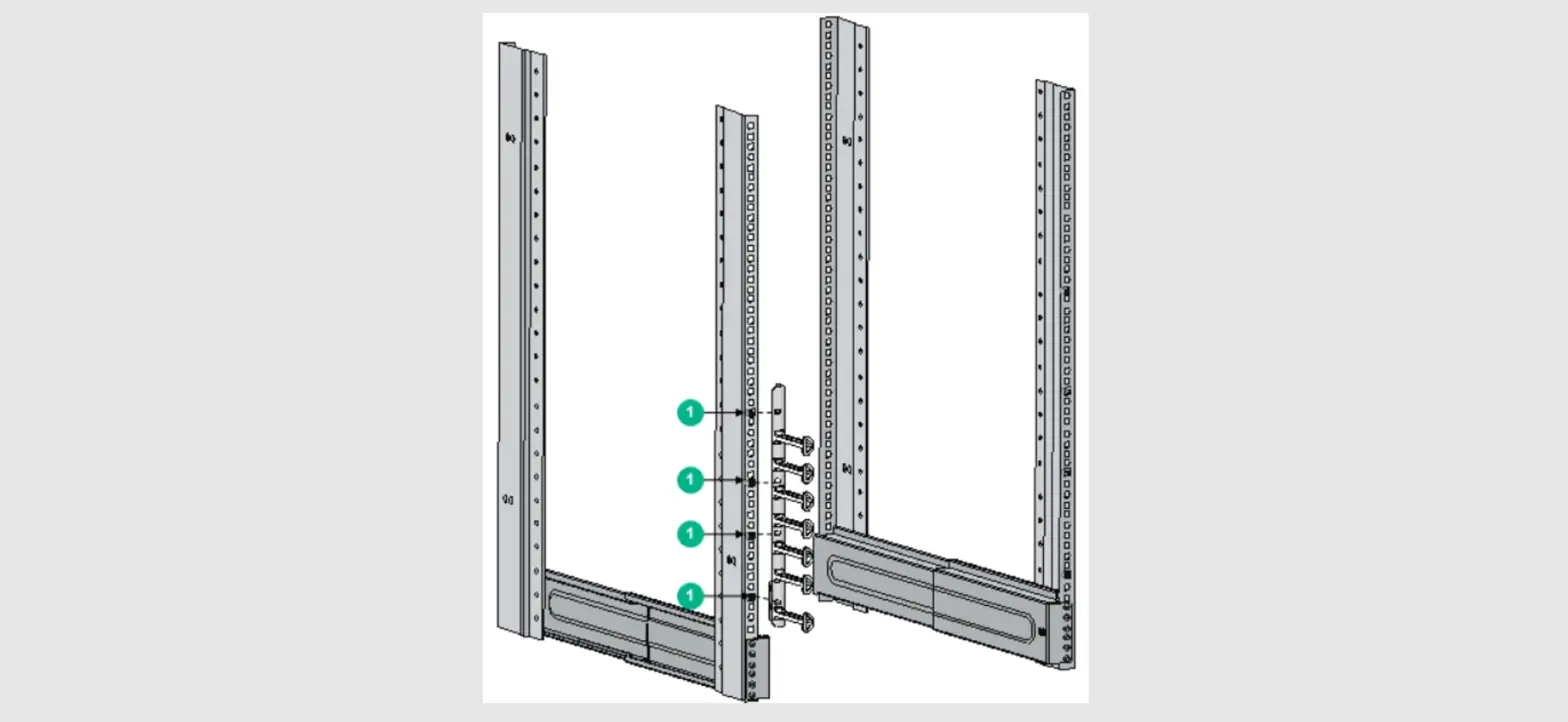 1
1
1
1