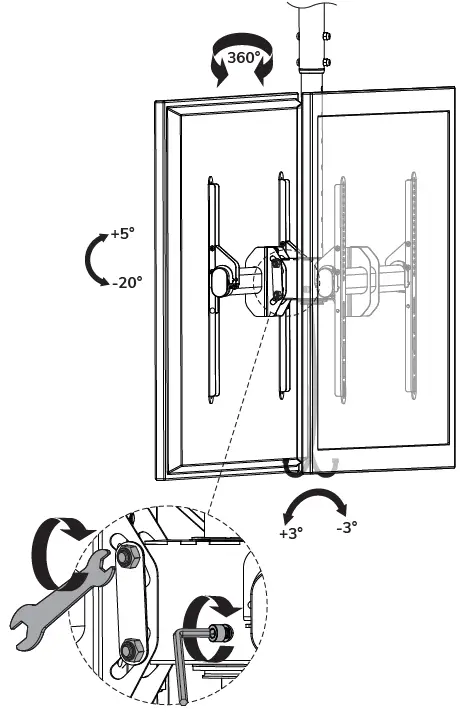 360°

+5°
-20°

+3°
-3°